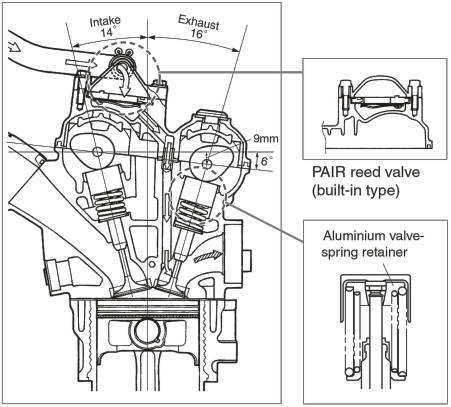 Intake
14°
Exhaust
16°
9mm
6°
PAIR reed valve
(built-in type)
Aluminium valve-spring retainer